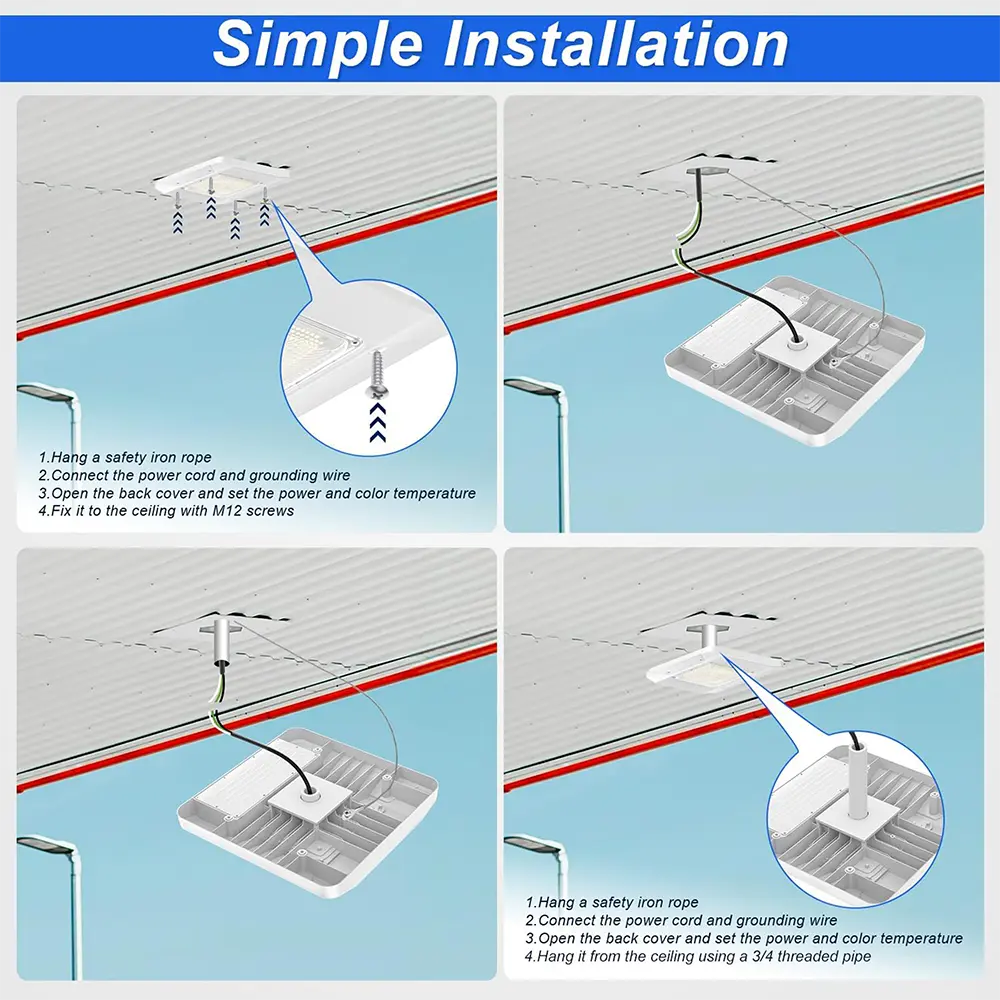 Simple Installation

1.Hang a safety iron rope
2.Connect the power cord and grounding wire
3.Open the back cover and set the power and color temperature
4.Fix it to the ceiling with M12 screws

1.Hang a safety iron rope
2.Connect the power cord and grounding wire
3.Open the back cover and set the power and color temperature
4.Hang it from the ceiling using a 3/4 threaded pipe