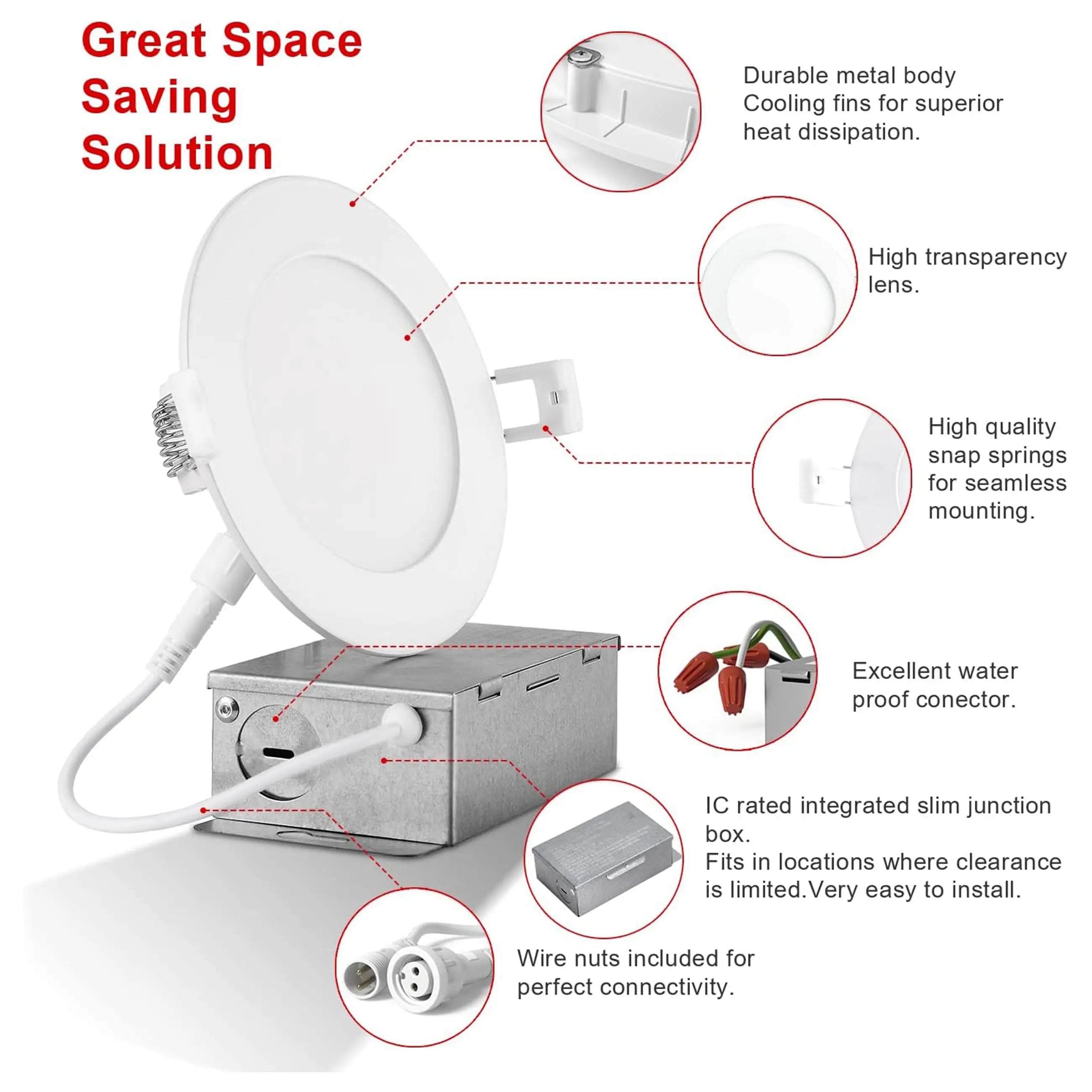 Great Space Saving Solution

Durable metal body
Cooling fins for superior heat dissipation.

High transparency lens.

High quality snap springs for seamless mounting.

Excellent water proof conector.

IC rated integrated slim junction box.
Fits in locations where clearance is limited.Very easy to install.

Wire nuts included for perfect connectivity.