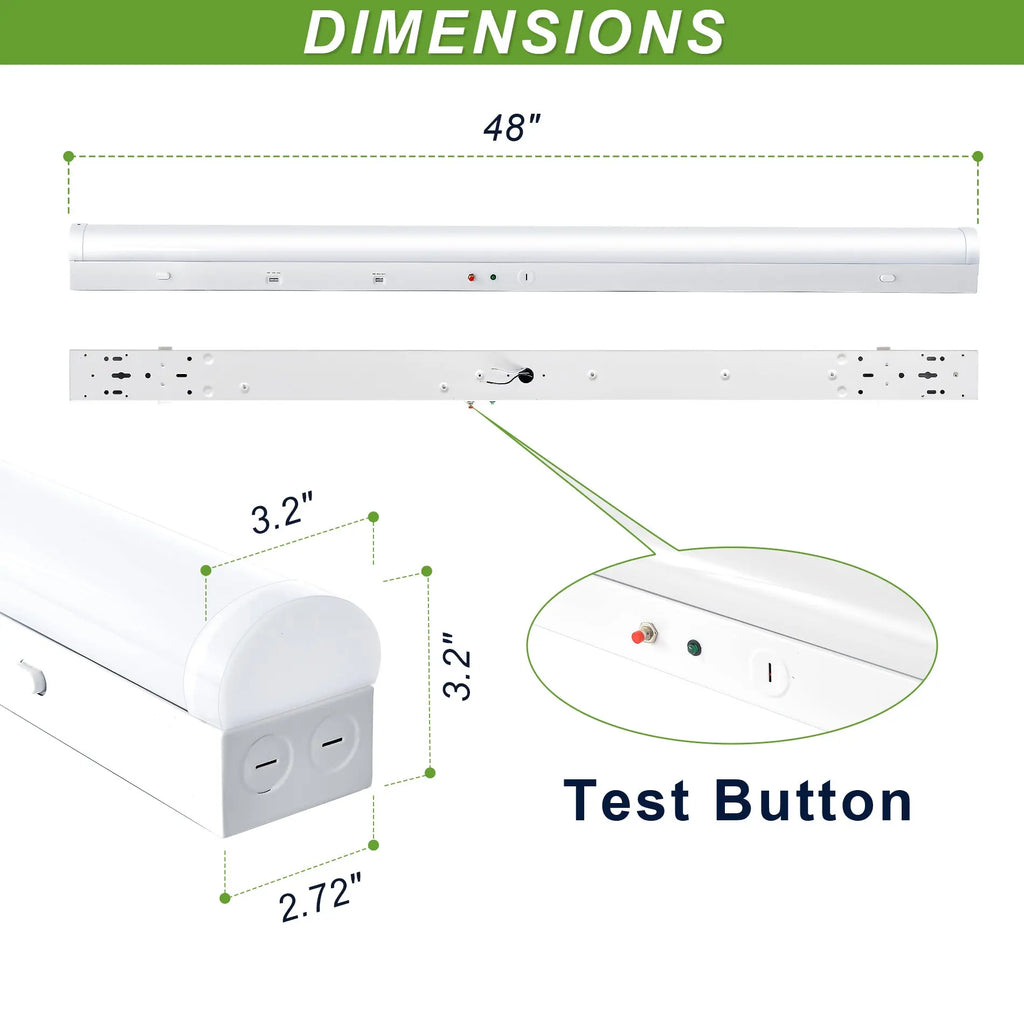 DIMENSIONS

48"

3.2"

3.2"

2.72"

Test Button